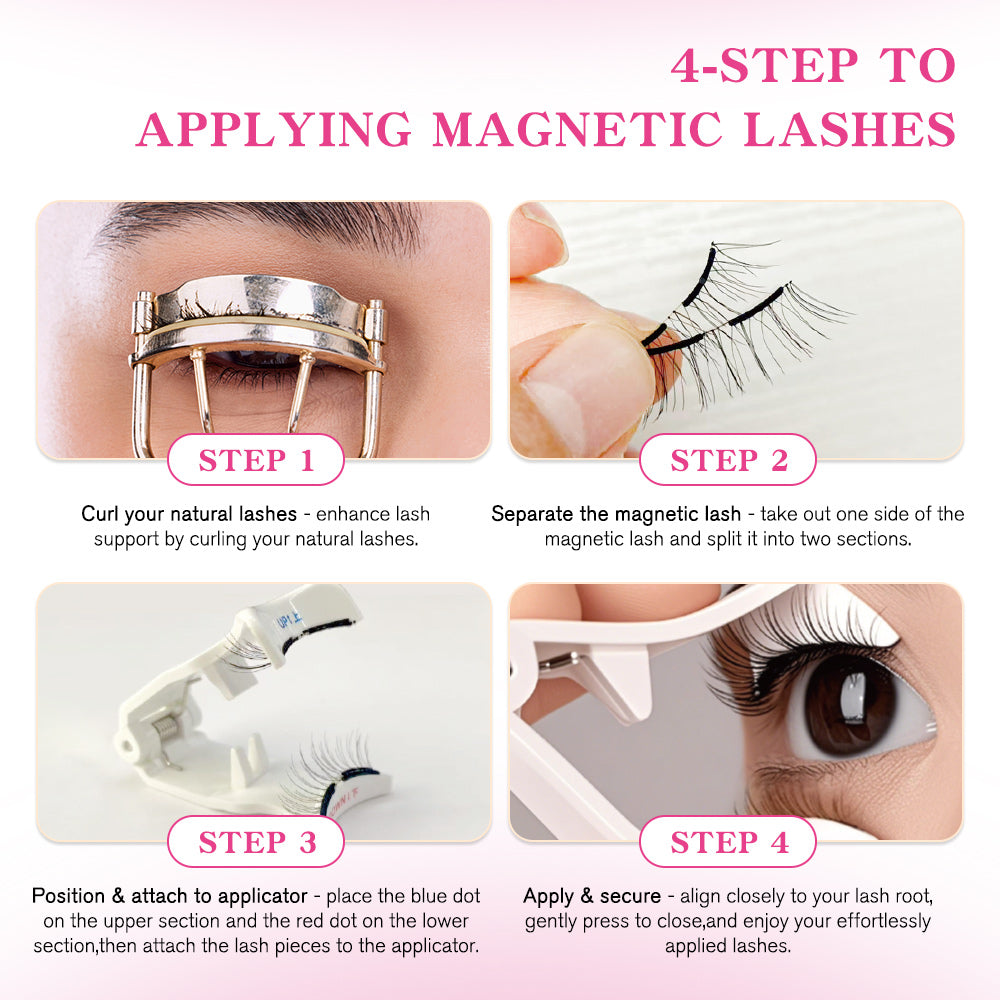 4-STEP TO
APPLYING MAGNETIC LASHES

STEP 1

Curl your natural lashes - enhance lash support by curling your natural lashes.

STEP 2

Separate the magnetic lash - take out one side of the magnetic lash and split it into two sections.

UP

STEP 3

Position & attach to applicator - place the blue dot on the upper section and the red dot on the lower section,then attach the lash pieces to the applicator.

STEP 4

Apply & secure - align closely to your lash root, gently press to close,and enjoy your effortlessly applied lashes.